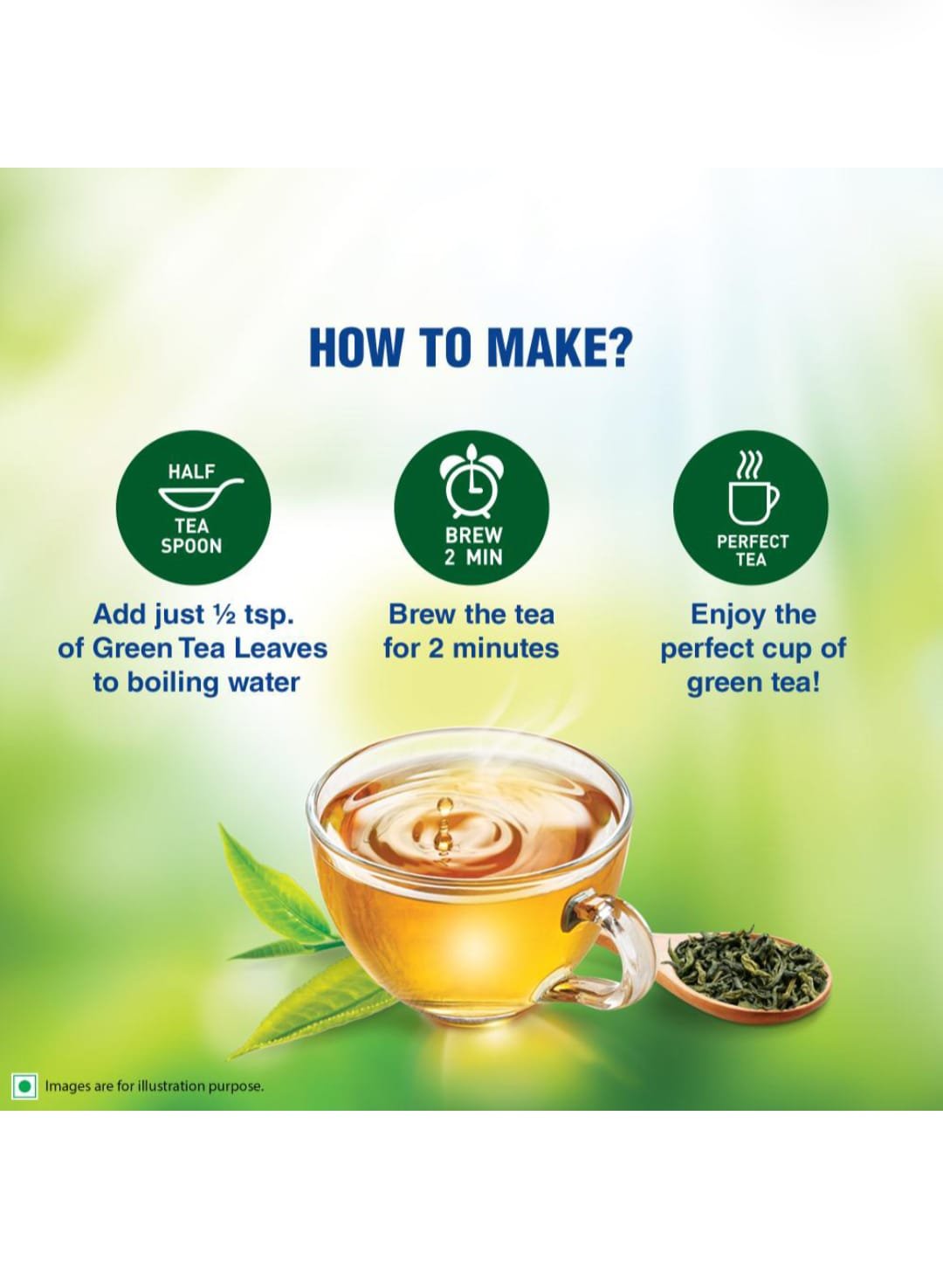 HOW TO MAKE?

HALF TEA SPOON

Add just ½ tsp. of Green Tea Leaves to boiling water

BREW 2 MIN

Brew the tea for 2 minutes

PERFECT TEA

Enjoy the perfect cup of green tea!

Images are for illustration purpose.